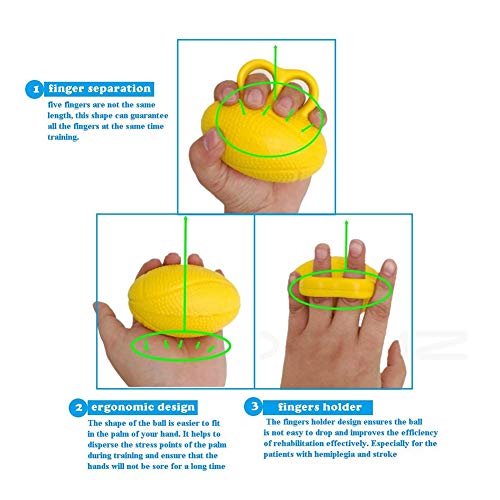 1 finger separation

five fingers are not the same length, this shape can guarantee all the fingers at the same time training.

2 ergonomic design

The shape of the ball is easier to fit in the palm of your hand. It helps to disperse the stress points of the palm during training and ensure that the hands will not be sore for a long time

3 fingers holder

The fingers holder design ensures the ball is not easy to drop and improves the efficiency of rehabilitation effectively. Especially for the patients with hemiplegia and stroke