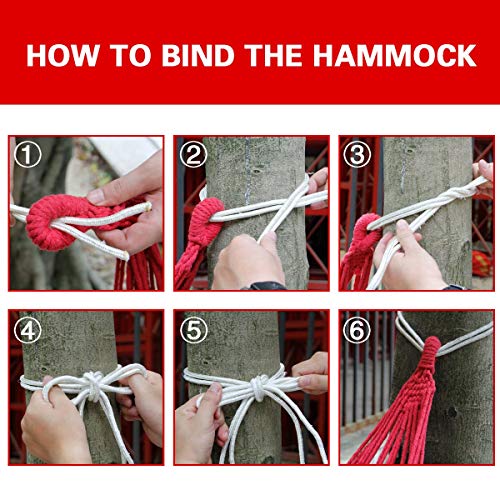 HOW TO BIND THE HAMMOCK

①

②

③

④

⑤

⑥