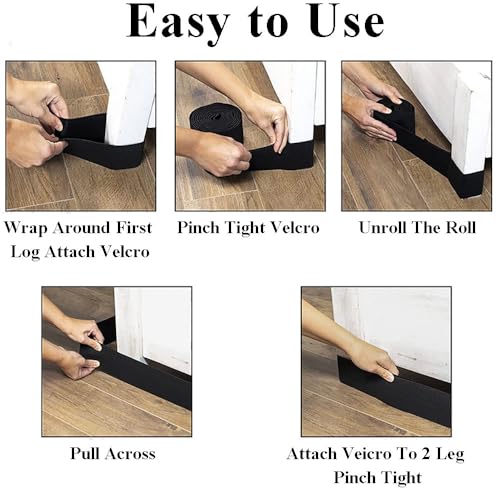 Easy to Use

Wrap Around First Log Attach Velcro

Pinch Tight Velcro

Unroll The Roll

Pull Across

Attach Veicro To 2 Leg Pinch Tight