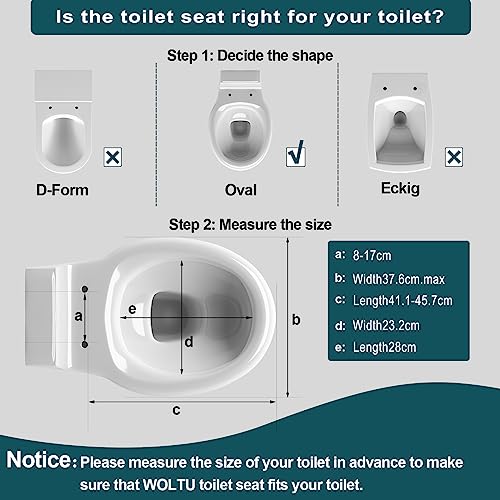 Is the toilet seat right for your toilet?

Step 1: Decide the shape

D-Form

Oval

Eckig

Step 2: Measure the size

a

e

d

b

c

a: 8-17cm
b: Width37.6cm.max
c: Length41.1-45.7cm
d: Width23.2cm
e: Length28cm

Notice: Please measure the size of your toilet in advance to make sure that WOLTU toilet seat fits your toilet.