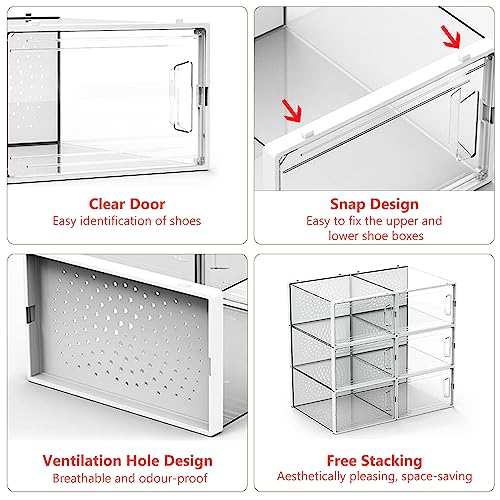 Clear Door
Easy identification of shoes

Snap Design
Easy to fix the upper and lower shoe boxes

Ventilation Hole Design
Breathable and odour-proof

Free Stacking
Aesthetically pleasing, space-saving