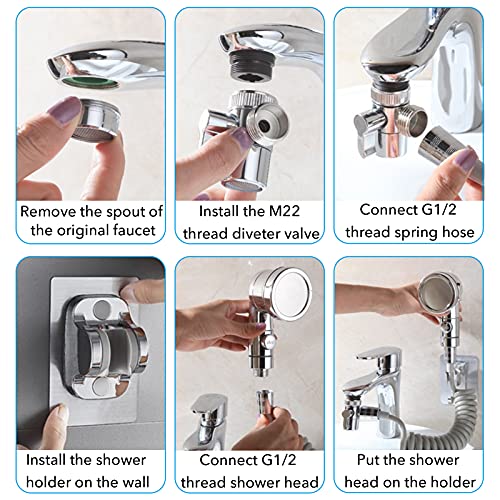 Remove the spout of the original faucet

Install the M22 thread diveter valve

Connect G1/2 thread spring hose

Install the shower holder on the wall

Connect G1/2 thread shower head

Put the shower head on the holder