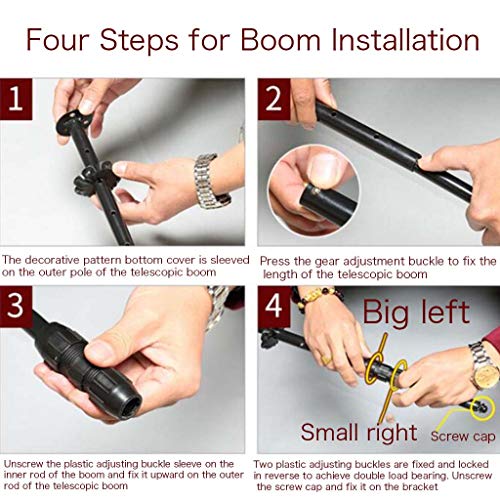 Four Steps for Boom Installation

1

The decorative pattern bottom cover is sleeved on the outer pole of the telescopic boom

2

Press the gear adjustment buckle to fix the length of the telescopic boom

3

Unscrew the plastic adjusting buckle sleeve on the inner rod of the boom and fix it upward on the outer rod of the telescopic boom

4

Big left

Small right

Screw cap

Two plastic adjusting buckles are fixed and locked in reverse to achieve double load bearing. Unscrew the screw cap and fix it on the bracket