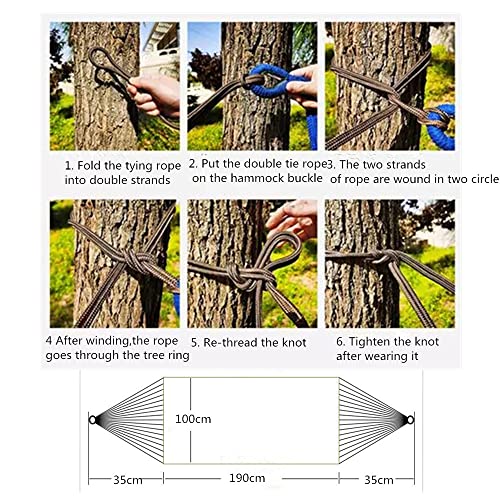 1. Fold the tying rope into double strands

2. Put the double tie rope on the hammock buckle

3. The two strands of rope are wound in two circle

4 After winding,the rope goes through the tree ring

5. Re-thread the knot

6. Tighten the knot after wearing it

100cm

35cm

190cm

35cm