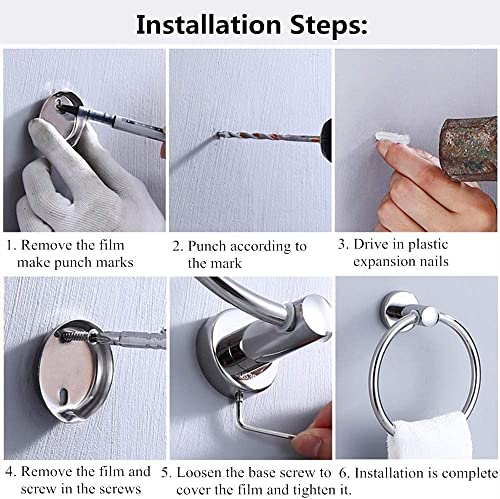 Installation Steps:

1. Remove the film make punch marks

2. Punch according to the mark

3. Drive in plastic expansion nails

4. Remove the film and screw in the screws

5. Loosen the base screw to cover the film and tighten it.

6. Installation is complete