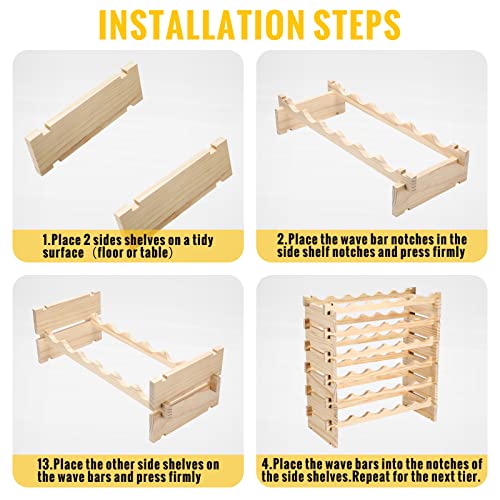 INSTALLATION STEPS

1.Place 2 sides shelves on a tidy surface （floor or table）

2.Place the wave bar notches in the side shelf notches and press firmly

13.Place the other side shelves on the wave bars and press firmly

4.Place the wave bars into the notches of the side shelves.Repeat for the next tier.