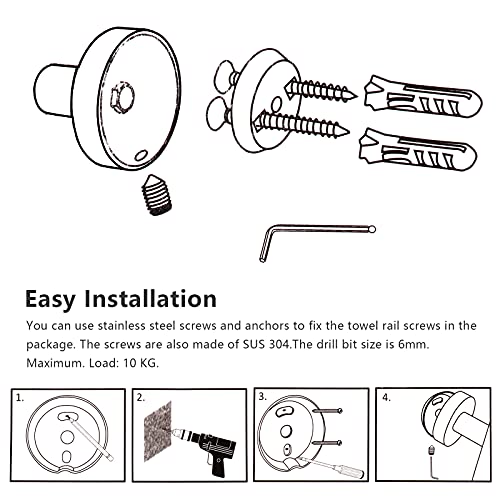 Easy Installation

You can use stainless steel screws and anchors to fix the towel rail screws in the package. The screws are also made of SUS 304.The drill bit size is 6mm. Maximum. Load: 10 KG.

1.

2.

3.

4.