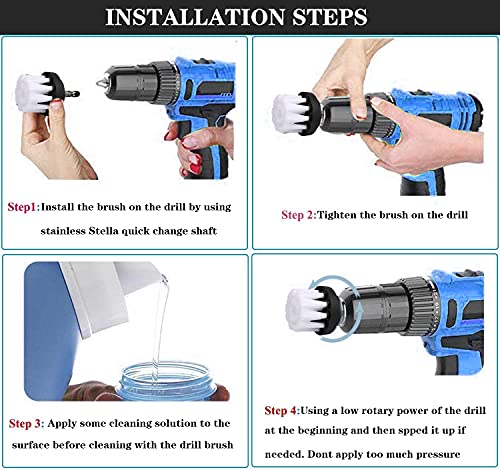 INSTALLATION STEPS

Step1:Install the brush on the drill by using stainless Stella quick change shaft

Step 2:Tighten the brush on the drill

Step 3: Apply some cleaning solution to the surface before cleaning with the drill brush

Step 4:Using a low rotary power of the drill at the beginning and then spped it up if needed. Dont apply too much pressure