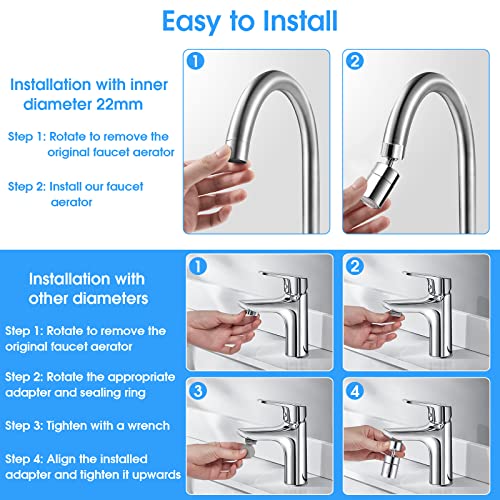 Easy to Install

Installation with inner diameter 22mm

Step 1: Rotate to remove the original faucet aerator

Step 2: Install our faucet aerator

1

2

Installation with other diameters

Step 1: Rotate to remove the original faucet aerator

Step 2: Rotate the appropriate adapter and sealing ring

Step 3: Tighten with a wrench

Step 4: Align the installed adapter and tighten it upwards

1

2

3

4