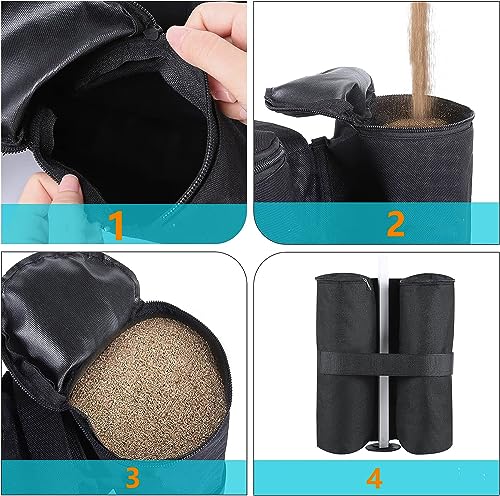 1

2

3

4