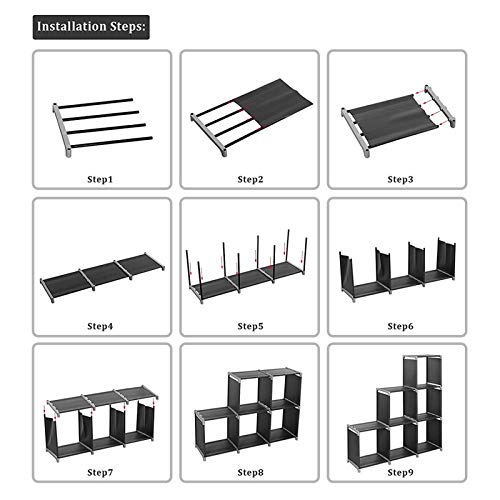 Installation Steps:

Step1

Step2

Step3

Step4

Step5

Step6

Step7

Step8

Step9