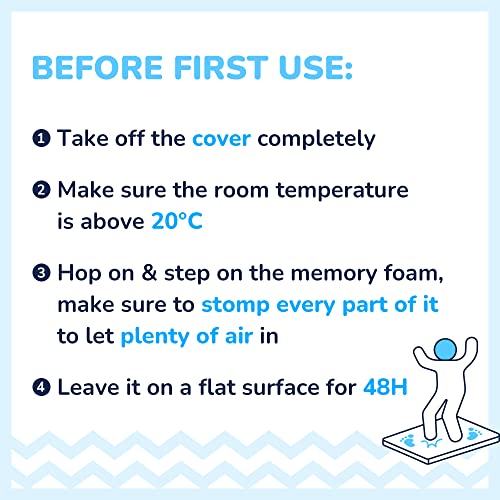 BEFORE FIRST USE:

❶ Take off the cover completely

❷ Make sure the room temperature is above 20°C

❸ Hop on & step on the memory foam, make sure to stomp every part of it to let plenty of air in

❹ Leave it on a flat surface for 48H