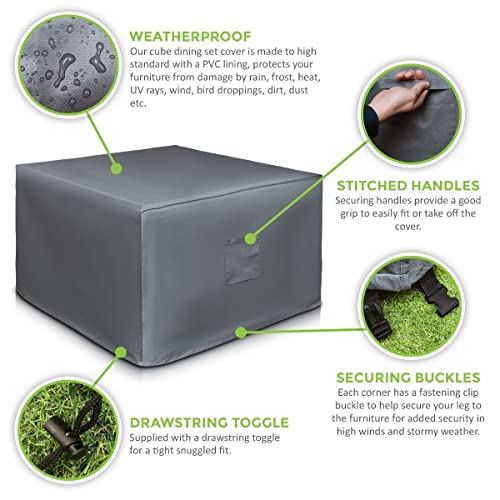 WEATHERPROOF
Our cube dining set cover is made to high standard with a PVC lining, protects your furniture from damage by rain, frost, heat, UV rays, wind, bird droppings, dirt, dust etc.

STITCHED HANDLES
Securing handles provide a good grip to easily fit or take off the cover.

SECURING BUCKLES
Each corner has a fastening clip buckle to help secure your leg to the furniture for added security in high winds and stormy weather.

DRAWSTRING TOGGLE
Supplied with a drawstring toggle for a tight snuggled fit.