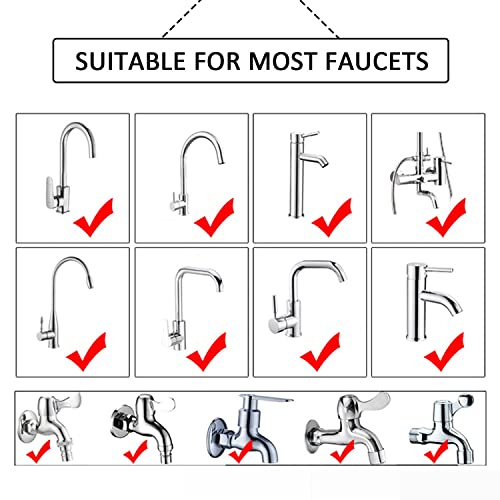 SUITABLE FOR MOST FAUCETS