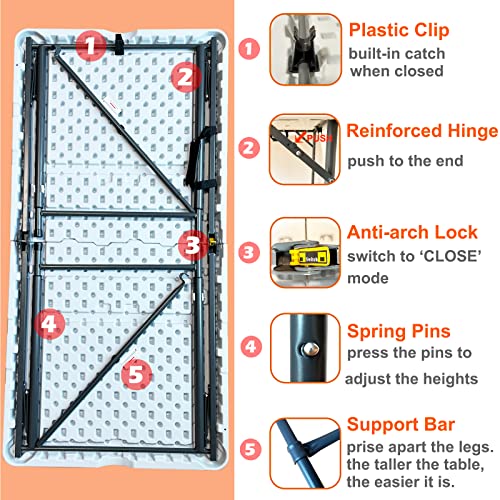 1

2

3

4

5

1 Plastic Clip
built-in catch when closed

2 PUSH Reinforced Hinge
push to the end

3 Anti-arch Lock
switch to 'CLOSE' mode

4 Spring Pins
press the pins to adjust the heights

5 Support Bar
prise apart the legs. the taller the table, the easier it is.