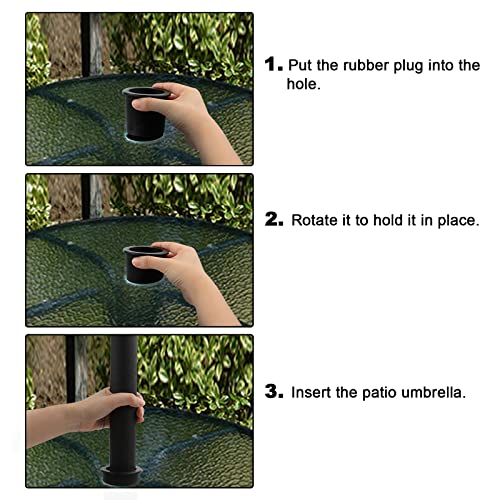 1. Put the rubber plug into the hole.

2. Rotate it to hold it in place.

3. Insert the patio umbrella.