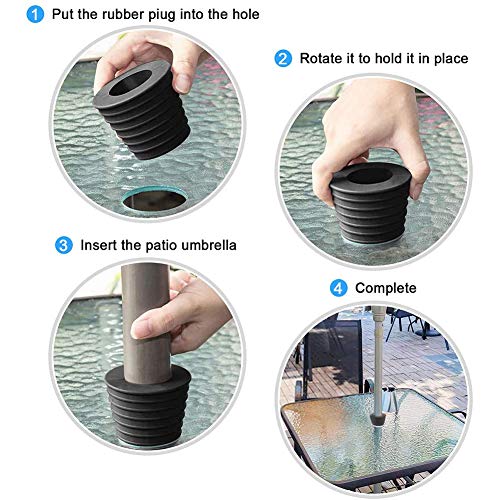 1 Put the rubber piug into the hole

2 Rotate it to hold it in place

3 Insert the patio umbrella

4 Complete