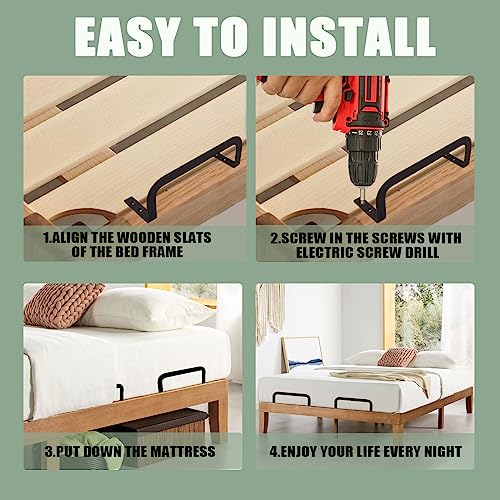 EASY TO INSTALL

1.ALIGN THE WOODEN SLATS OF THE BED FRAME

2.SCREW IN THE SCREWS WITH ELECTRIC SCREW DRILL

3.PUT DOWN THE MATTRESS

4.ENJOY YOUR LIFE EVERY NIGHT