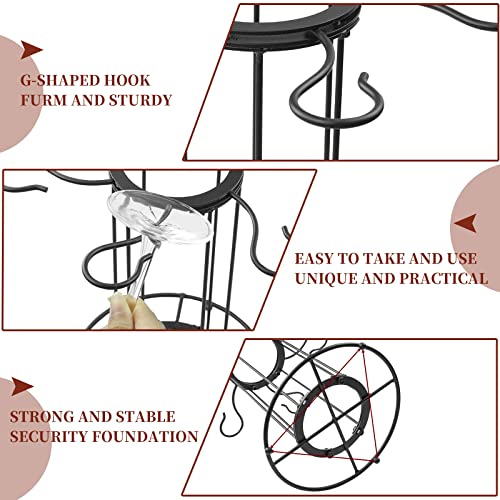 G-SHAPED HOOK
FURM AND STURDY

EASY TO TAKE AND USE
UNIQUE AND PRACTICAL

STRONG AND STABLE
SECURITY FOUNDATION