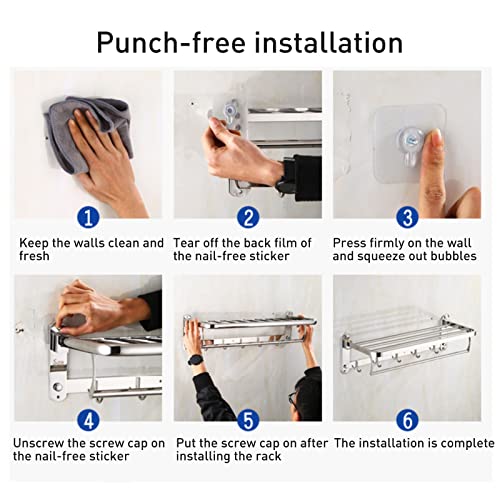 Punch-free installation

1
Keep the walls clean and fresh

2
Tear off the back film of the nail-free sticker

3
Press firmly on the wall and squeeze out bubbles

4
Unscrew the screw cap on the nail-free sticker

5
Put the screw cap on after installing the rack

6
The installation is complete