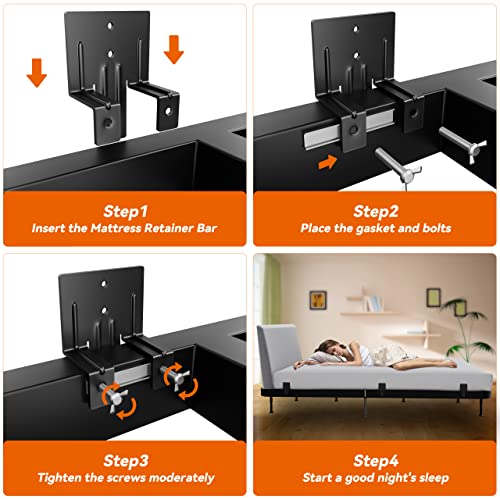 Step1
Insert the Mattress Retainer Bar

Step2
Place the gasket and bolts

Step3
Tighten the screws moderately

Step4
Start a good night's sleep