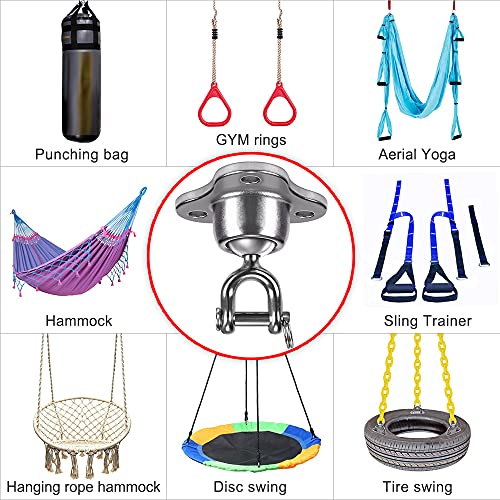 Punching bag

GYM rings

Aerial Yoga

Hammock

Sling Trainer

Hanging rope hammock

Disc swing

Tire swing