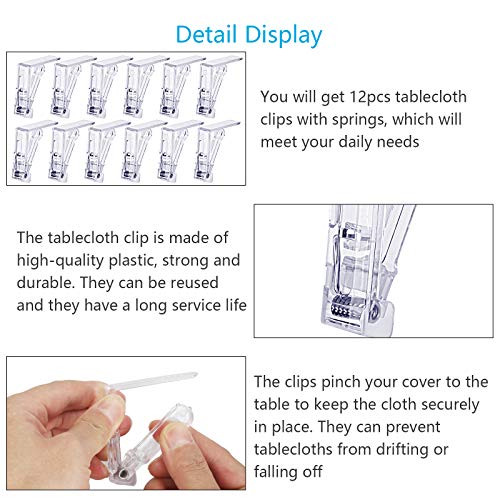 Detail Display

You will get 12pcs tablecloth clips with springs, which will meet your daily needs

The tablecloth clip is made of high-quality plastic, strong and durable. They can be reused and they have a long service life

The clips pinch your cover to the table to keep the cloth securely in place. They can prevent tablecloths from drifting or falling off