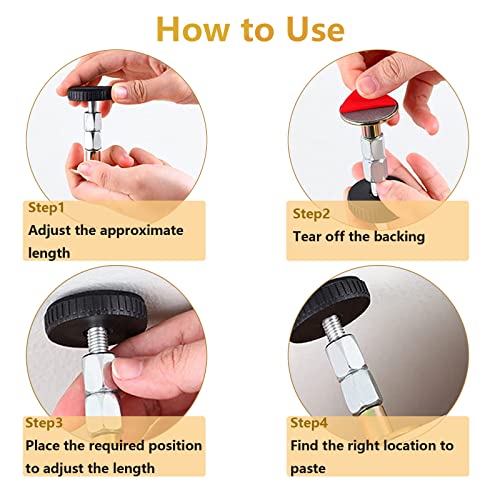 How to Use

Step1
Adjust the approximate length

Step2
Tear off the backing

Step3
Place the required position to adjust the length

Step4
Find the right location to paste