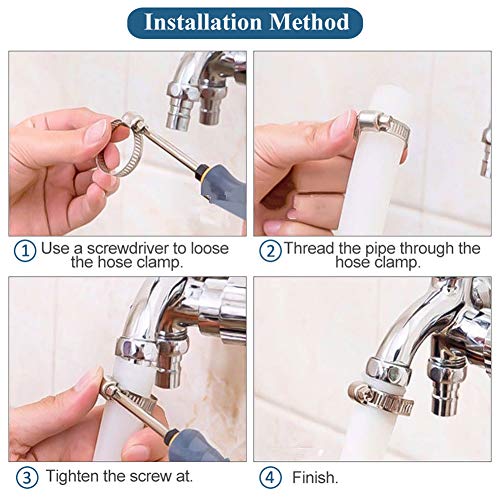 Installation Method

1 Use a screwdriver to loose the hose clamp.

2 Thread the pipe through the hose clamp.

3 Tighten the screw at.

4 Finish.