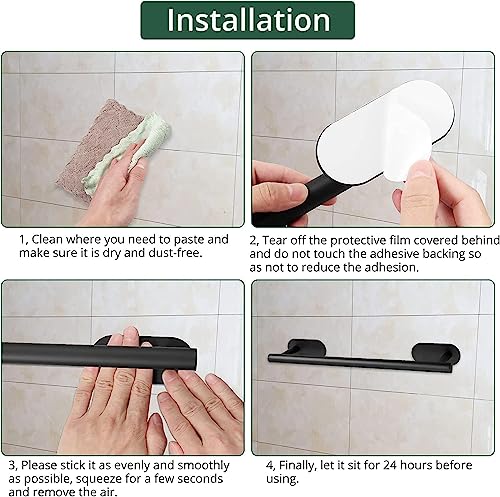 Installation

1, Clean where you need to paste and make sure it is dry and dust-free.

2, Tear off the protective film covered behind and do not touch the adhesive backing so as not to reduce the adhesion.

3, Please stick it as evenly and smoothly as possible, squeeze for a few seconds and remove the air.

4, Finally, let it sit for 24 hours before using.