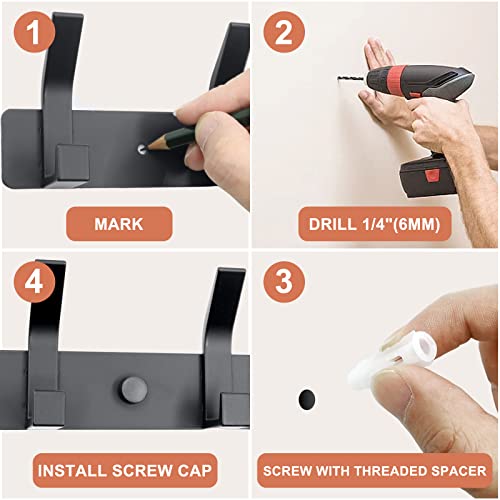 1

MARK

2

DRILL 1/4"(6MM)

4

INSTALL SCREW CAP

3

SCREW WITH THREADED SPACER