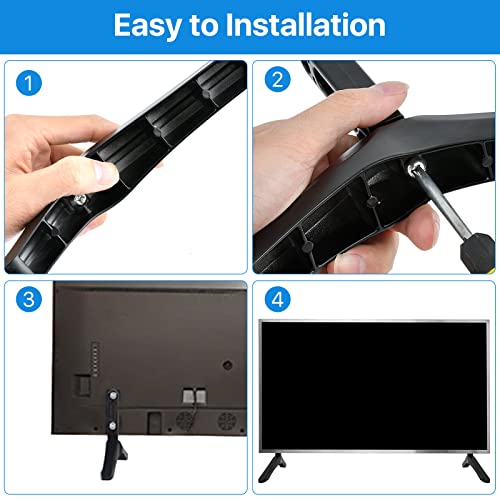 Easy to Installation

1

2

3

4