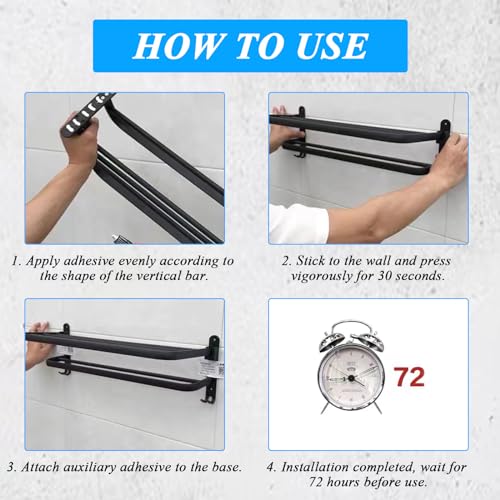 HOW TO USE

1. Apply adhesive evenly according to the shape of the vertical bar.

2. Stick to the wall and press vigorously for 30 seconds.

3. Attach auxiliary adhesive to the base.

72

4. Installation completed, wait for 72 hours before use.