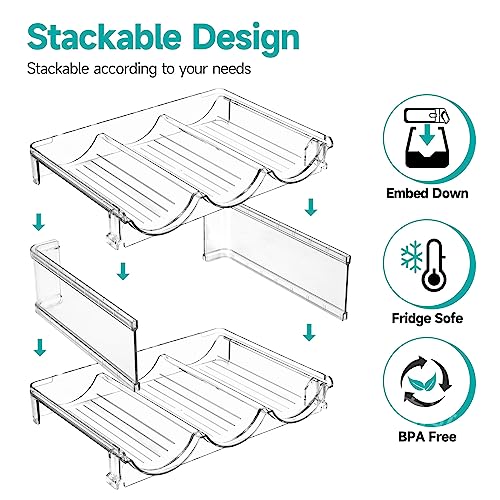 Stackable Design

Stackable according to your needs

Embed Down

Fridge Sofe

BPA Free