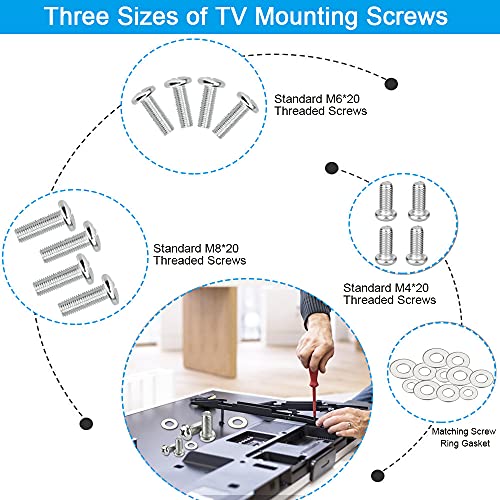 Three Sizes of TV Mounting Screws

Standard M6*20
Threaded Screws

Standard M8*20
Threaded Screws

Standard M4*20
Threaded Screws

Matching Screw
Ring Gasket