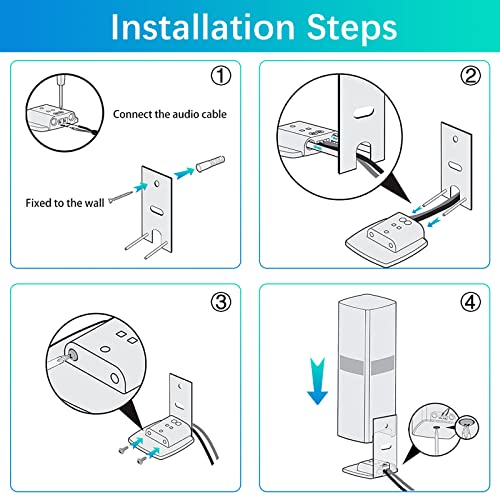 Installation Steps

①

Connect the audio cable

Fixed to the wall

②

③

④