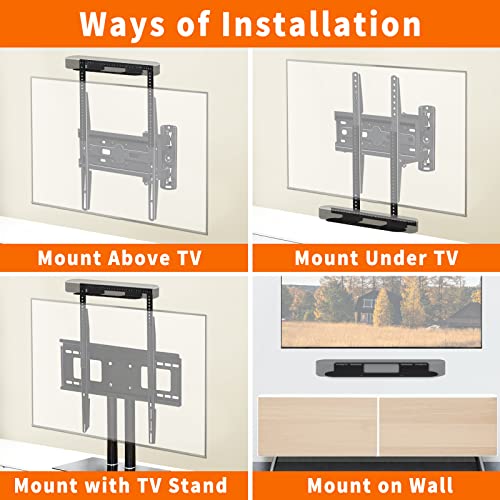 Ways of Installation

Mount Above TV

Mount Under TV

Mount with TV Stand

Mount on Wall