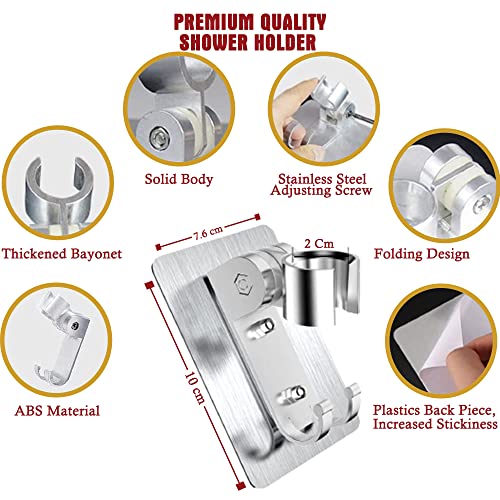 PREMIUM QUALITY
SHOWER HOLDER

Solid Body

Stainless Steel Adjusting Screw

Thickened Bayonet

Folding Design

7.6 cm

2 Cm

10 cm

ABS Material

Plastics Back Piece, Increased Stickiness