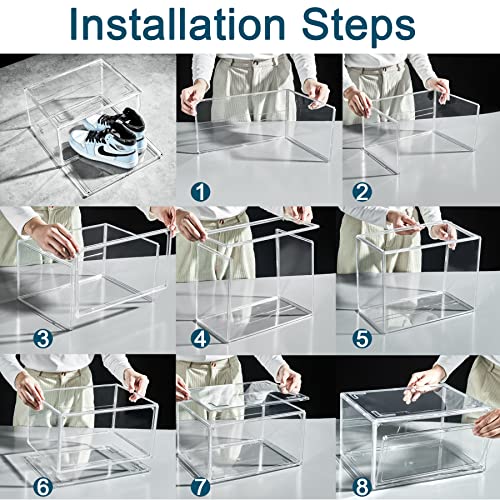 Installation Steps

1

2

3

4

5

6

7

8