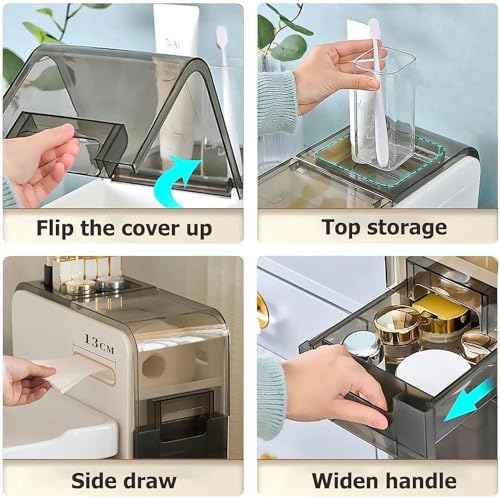 Flip the cover up

Top storage

13CM

Side draw

Widen handle