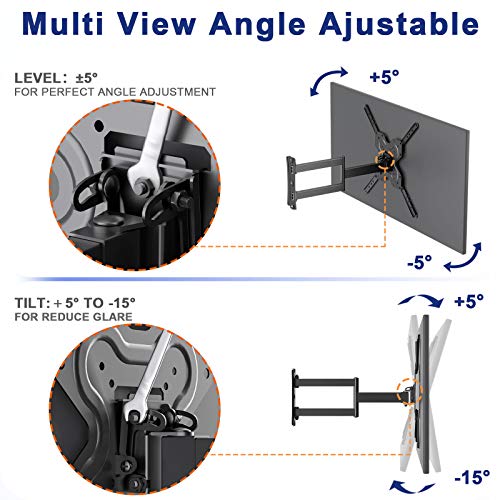 Multi View Angle Ajustable

LEVEL: ±5°
FOR PERFECT ANGLE ADJUSTMENT

+5°

-5°

TILT: + 5° TO -15°
FOR REDUCE GLARE

+5°

-15°