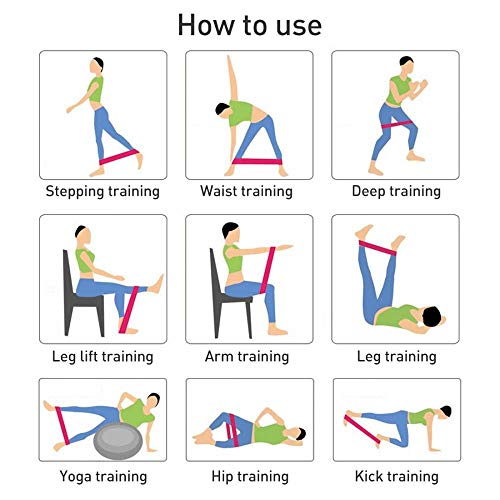 How to use

Stepping training

Waist training

Deep training

Leg lift training

Arm training

Leg training

Yoga training

Hip training

Kick training