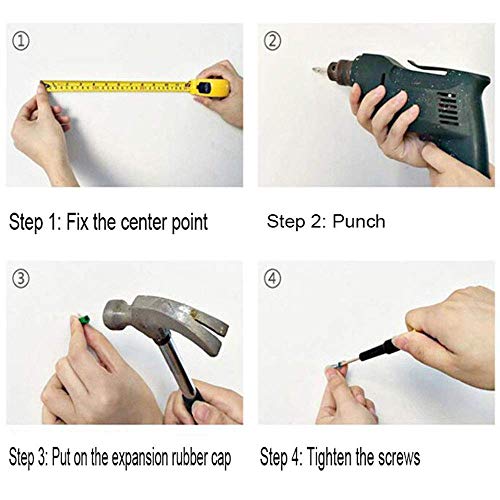 ①

Step 1: Fix the center point

②

Step 2: Punch

③

Step 3: Put on the expansion rubber cap

④

Step 4: Tighten the screws