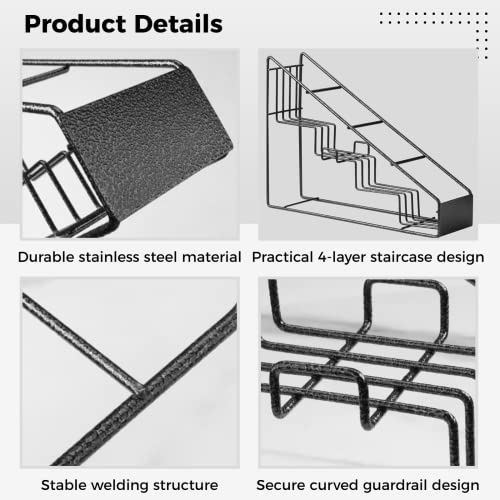 Product Details

Durable stainless steel material

Practical 4-layer staircase design

Stable welding structure

Secure curved guardrail design