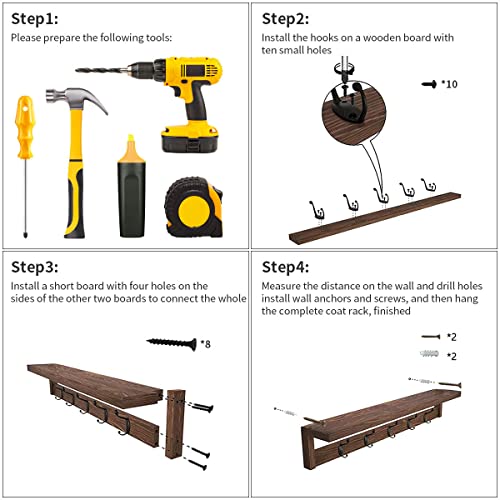 Step1:
Please prepare the following tools:

Step2:
Install the hooks on a wooden board with ten small holes

*10

Step3:
Install a short board with four holes on the sides of the other two boards to connect the whole

*8

Step4:
Measure the distance on the wall and drill holes install wall anchors and screws, and then hang the complete coat rack, finished

*2
*2