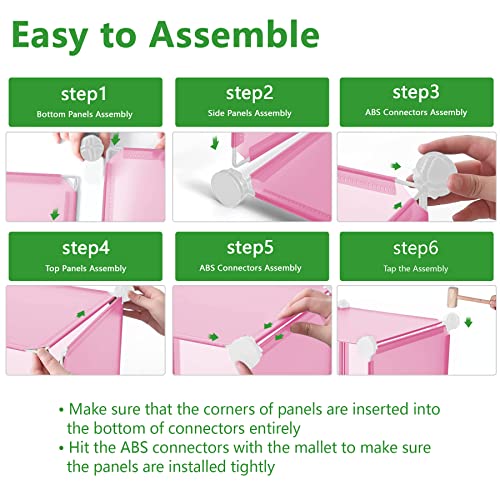 Easy to Assemble

step1
Bottom Panels Assembly

step2
Side Panels Assembly

step3
ABS Connectors Assembly

step4
Top Panels Assembly

step5
ABS Connectors Assembly

step6
Tap the Assembly

• Make sure that the corners of panels are inserted into the bottom of connectors entirely
• Hit the ABS connectors with the mallet to make sure the panels are installed tightly