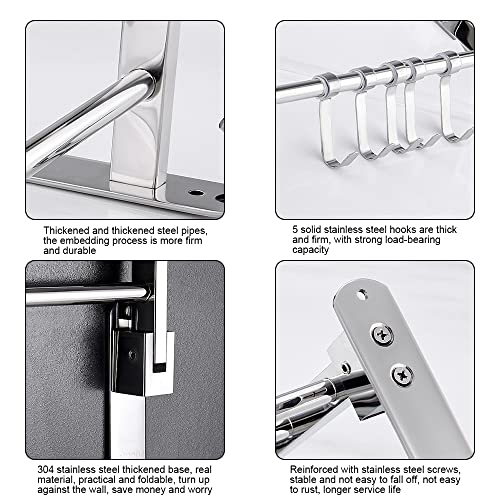 Thickened and thickened steel pipes, the embedding process is more firm and durable

5 solid stainless steel hooks are thick and firm, with strong load-bearing capacity

304 stainless steel thickened base, real material, practical and foldable, turn up against the wall, save money and worry

Reinforced with stainless steel screws, stable and not easy to fall off, not easy to rust, longer service life