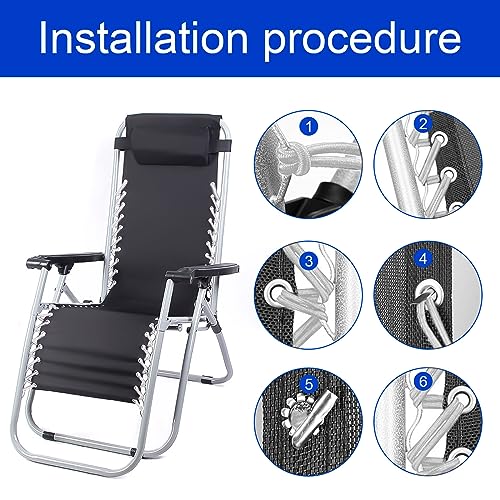 Installation procedure

1
2
3
4
5
6