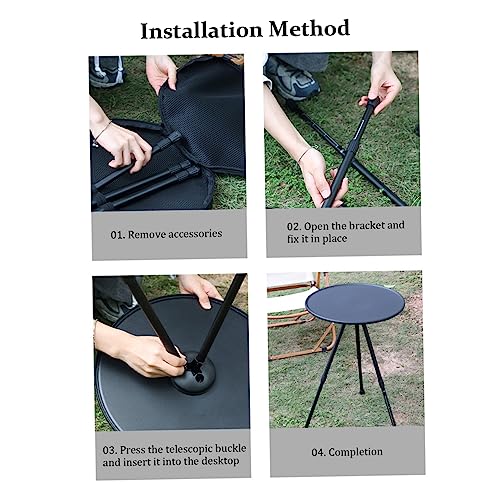 Installation Method

01. Remove accessories

02. Open the bracket and fix it in place

03. Press the telescopic buckle and insert it into the desktop

04. Completion