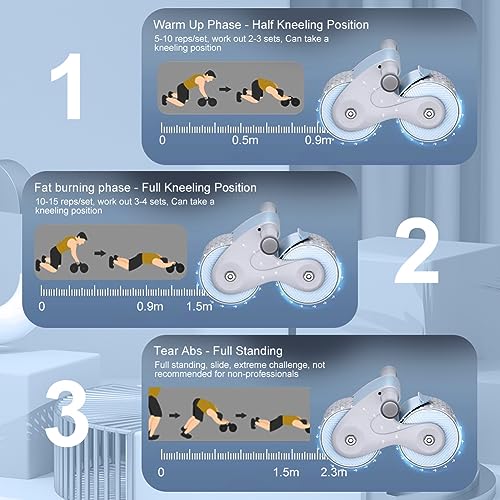 1

Warm Up Phase - Half Kneeling Position
5-10 reps/set, work out 2-3 sets, Can take a kneeling position

0 0.5m 0.9m

Fat burning phase - Full Kneeling Position
10-15 reps/set, work out 3-4 sets, Can take a kneeling position

0 0.9m 1.5m

2

3

Tear Abs - Full Standing
Full standing, slide, extreme challenge, not recommended for non-professionals

0 1.5m 2.3m